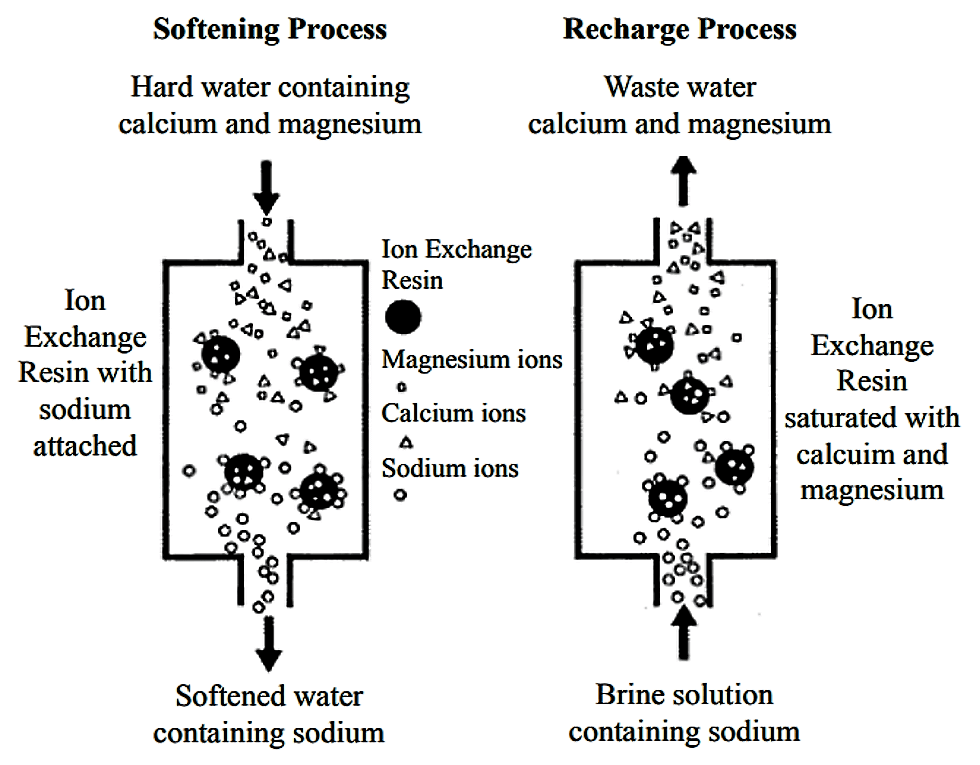 Softening Process

Hard water containing calcium and magnesium

Ion Exchange Resin with sodium attached

Ion Exchange Resin

Magnesium ions

Calcium ions

Sodium ions

Softened water containing sodium

Recharge Process

Waste water calcium and magnesium

Ion Exchange Resin saturated with calcuim and magnesium

Brine solution containing sodium